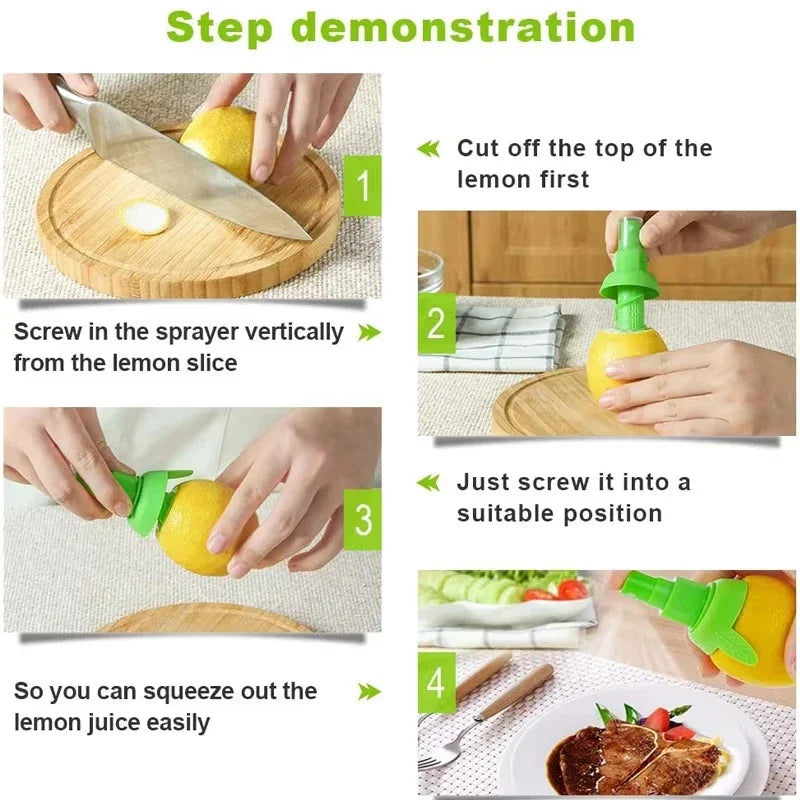 Step demonstration

1

Cut off the top of the lemon first

Screw in the sprayer vertically from the lemon slice

2

3

Just screw it into a suitable position

So you can squeeze out the lemon juice easily

4