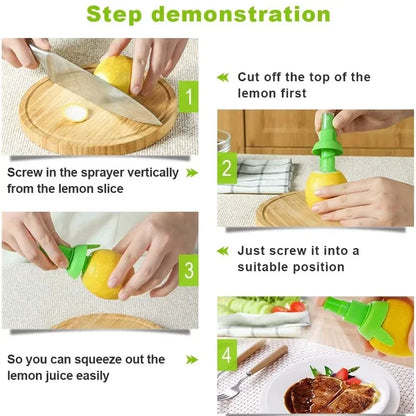 Step demonstration

1

Cut off the top of the lemon first

Screw in the sprayer vertically from the lemon slice

2

3

Just screw it into a suitable position

So you can squeeze out the lemon juice easily

4