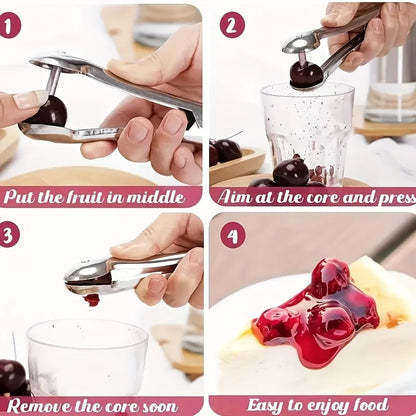 1

Put the fruit in middle

2

Aim at the core and press

3

Remove the core soon

4

Easy to enjoy food